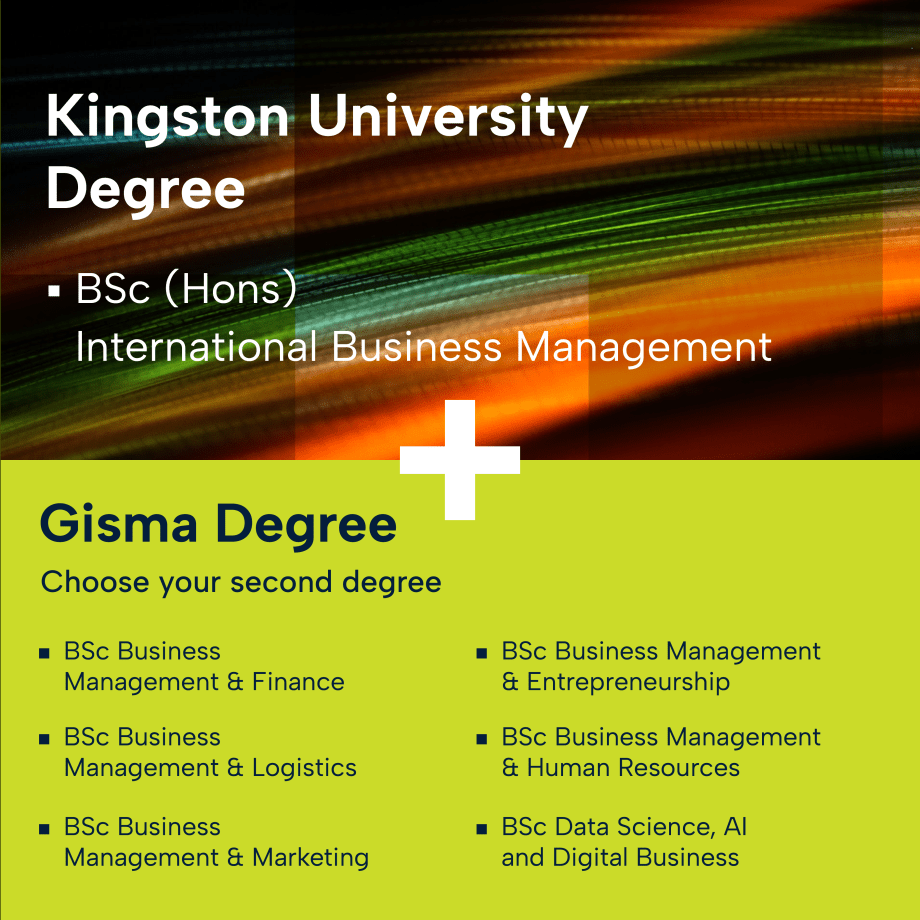 Kingston University Degree

▪ BSc (Hons) International Business Management

+

Gisma Degree

Choose your second degree

▪ BSc Business Management & Finance

▪ BSc Business Management & Logistics

▪ BSc Business Management & Marketing

▪ BSc Business Management & Entrepreneurship

▪ BSc Business Management & Human Resources

▪ BSc Data Science, AI and Digital Business